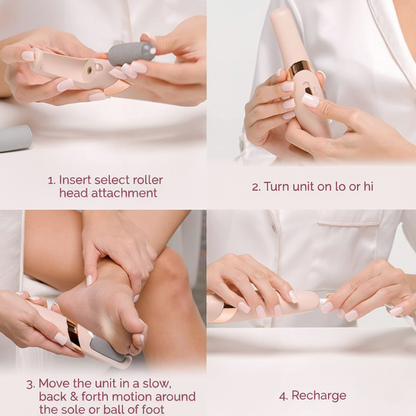 1. Insert select roller head attachment

2. Turn unit on lo or hi

3. Move the unit in a slow, back & forth motion around the sole or ball of foot

4. Recharge